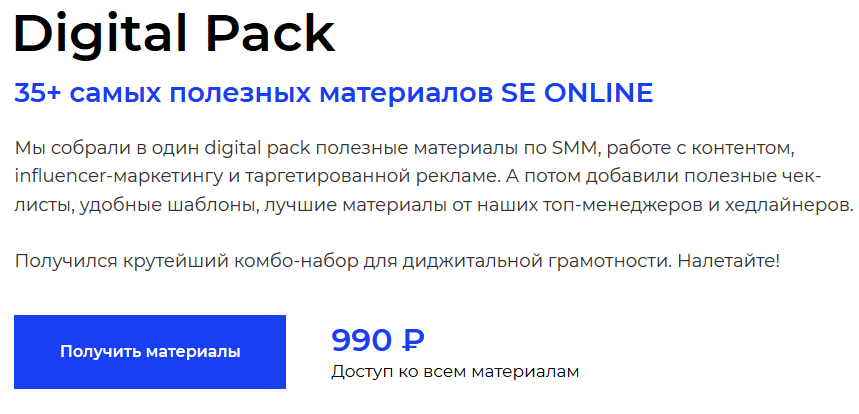 Digital Pack

35+ самых полезных материалов SE ONLINE

Мы собрали в один digital pack полезные материалы по SMM, работе с контентом, influencer-маркетингу и таргетированной рекламе. А потом добавили полезные чек-листы, удобные шаблоны, лучшие материалы от наших топ-менеджеров и хедлайнеров.

Получился крутейший комбо-набор для диджитальной грамотности. Налетайте!

Получить материалы

990 ₽

Доступ ко всем материалам